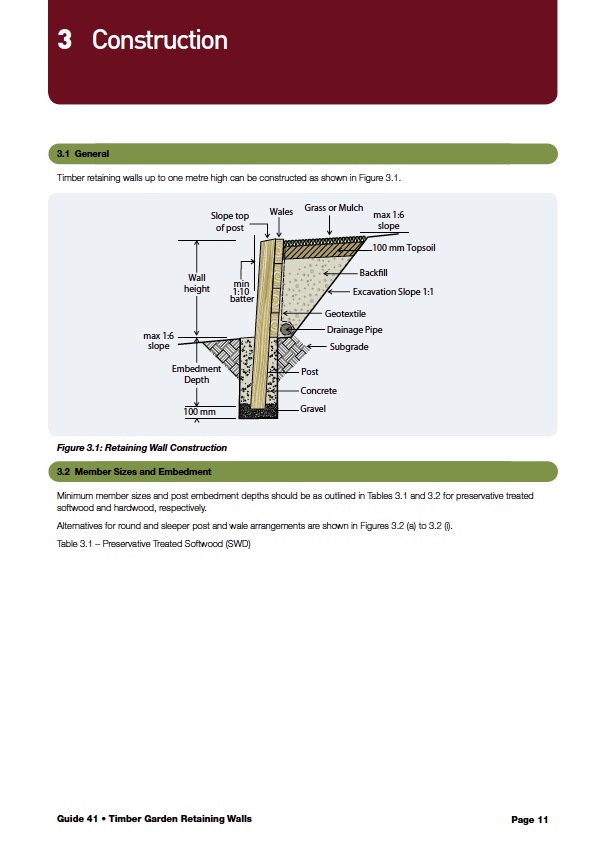 3 Construction

3.1 General

Timber retaining walls up to one metre high can be constructed as shown in Figure 3.1.

Slope top of post

Wales

Grass or Mulch

max 1:6 slope

100 mm Topsoil

Wall height

min 1:10 batter

Backfill

Excavation Slope 1:1

Geotextile

Drainage Pipe

max 1:6 slope

Subgrade

Embedment Depth

Post

Concrete

100 mm

Gravel

Figure 3.1: Retaining Wall Construction

3.2 Member Sizes and Embedment

Minimum member sizes and post embedment depths should be as outlined in Tables 3.1 and 3.2 for preservative treated softwood and hardwood, respectively.

Alternatives for round and sleeper post and wale arrangements are shown in Figures 3.2 (a) to 3.2 (i).

Table 3.1 – Preservative Treated Softwood (SWD)

Guide 41 • Timber Garden Retaining Walls

Page 11